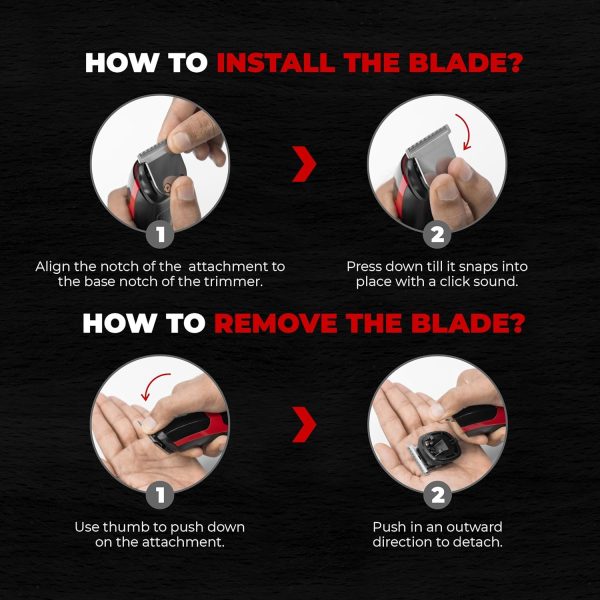 HOW TO INSTALL THE BLADE?

1

Align the notch of the attachment to the base notch of the trimmer.

2

Press down till it snaps into place with a click sound.

HOW TO REMOVE THE BLADE?

1

Use thumb to push down on the attachment.

2

Push in an outward direction to detach.